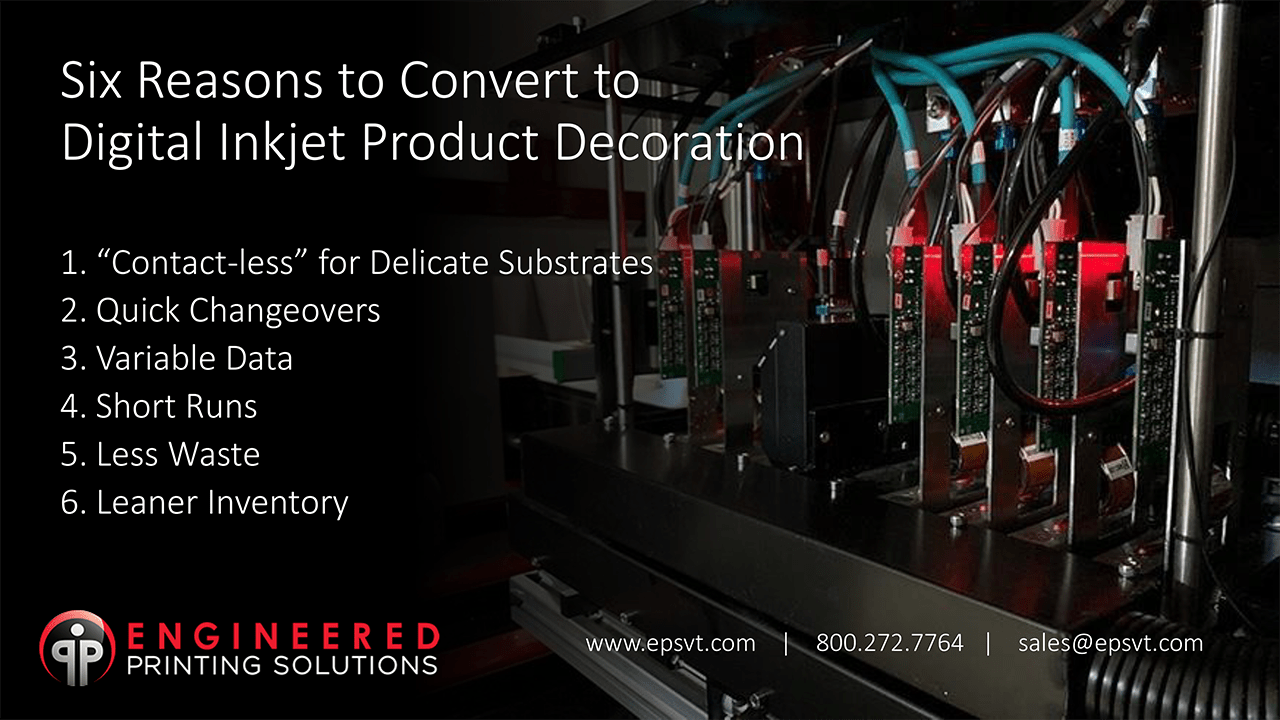 Six Reasons to Convert to Digital Inkjet Product Decoration

1. “Contact-less” for Delicate Substrates
2. Quick Changeovers
3. Variable Data
4. Short Runs
5. Less Waste
6. Leaner Inventory

ENGINEERED PRINTING SOLUTIONS

www.epsvt.com | 800.272.7764 | sales@epsvt.com